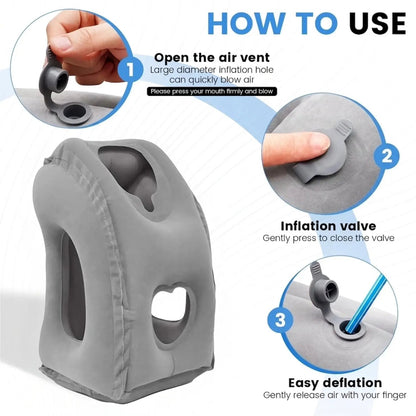 HOW TO USE

1

Open the air vent
Large diameter inflation hole can quickly blow air
Please press your mouth firmly and blow

2

Inflation valve
Gently press to close the valve

3

Easy deflation
Gently release air with your finger